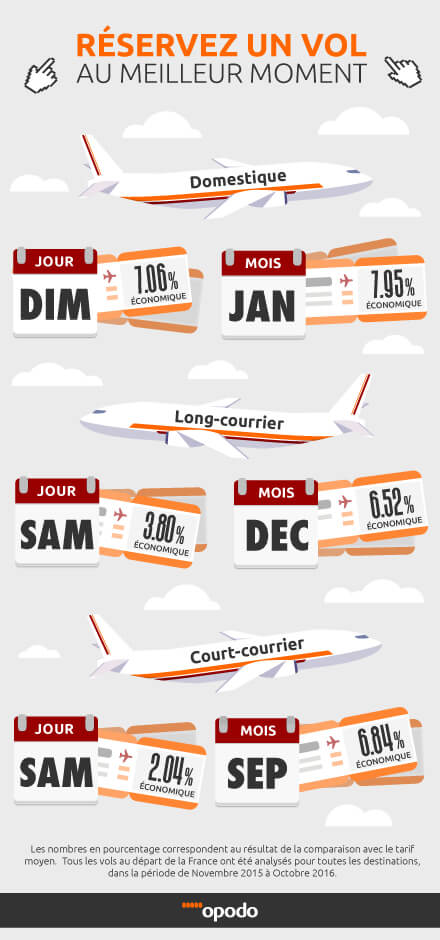 RÉSERVEZ UN VOL
AU MEILLEUR MOMENT

Domestique

JOUR
DIM
7.06%
ÉCONOMIQUE

MOIS
JAN
7.95%
ÉCONOMIQUE

Long-courrier

JOUR
SAM
3.80%
ÉCONOMIQUE

MOIS
DEC
6.52%
ÉCONOMIQUE

Court-courrier

JOUR
SAM
2.04%
ÉCONOMIQUE

MOIS
SEP
6.84%
ÉCONOMIQUE

Les nombres en pourcentage correspondent au résultat de la comparaison avec le tarif moyen. Tous les vols au départ de la France ont été analysés pour toutes les destinations, dans la période de Novembre 2015 à Octobre 2016.

opodo